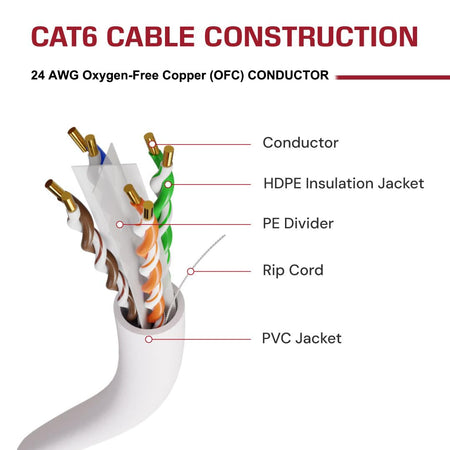 CAT6 CABLE CONSTRUCTION

24 AWG Oxygen-Free Copper (OFC) CONDUCTOR

Conductor

HDPE Insulation Jacket

PE Divider

Rip Cord

PVC Jacket